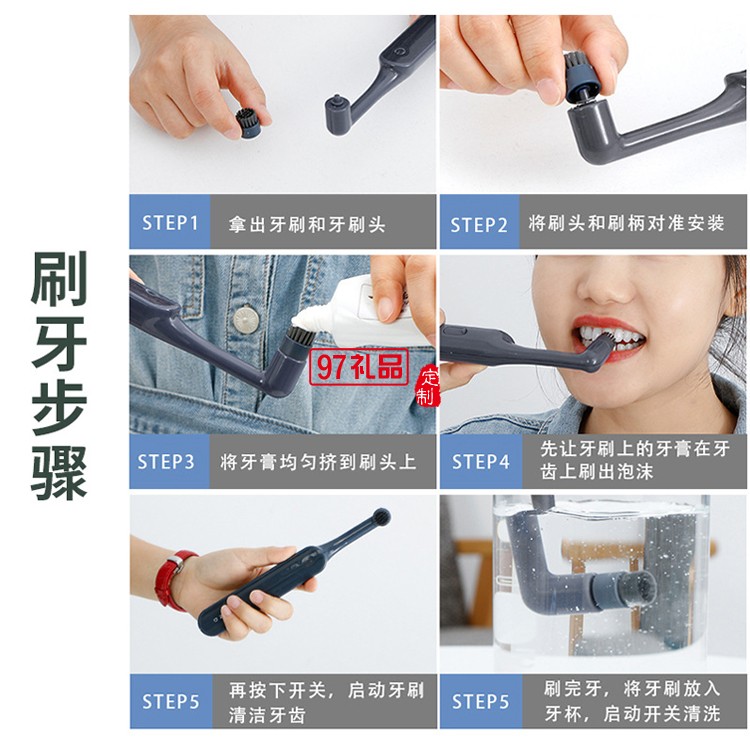 刷牙步骤

STEP1 拿出牙刷和牙刷头

STEP2 将刷头和刷柄对准安装

97礼品 定制

STEP3 将牙膏均匀挤到刷头上

STEP4 先让牙刷上的牙膏在牙齿上刷出泡沫

STEP5 再按下开关，启动牙刷清洁牙齿

STEP5 刷完牙，将牙刷放入牙杯，启动开关清洗